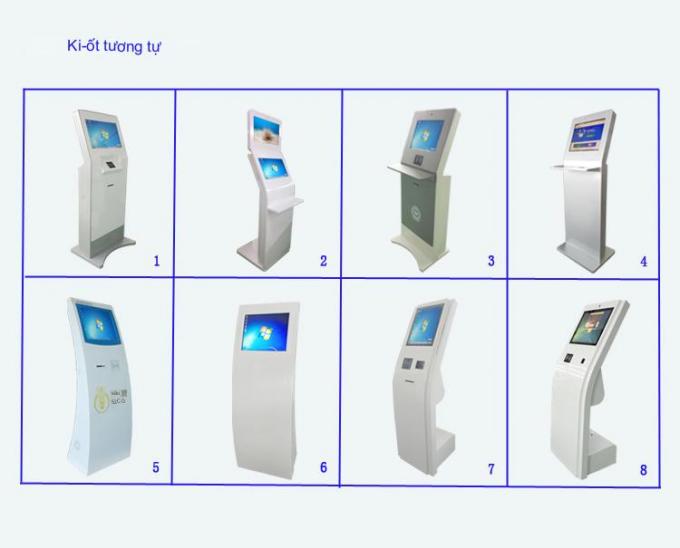 Ki-ốt tương tự

1

2

3

4

5

6

7

8